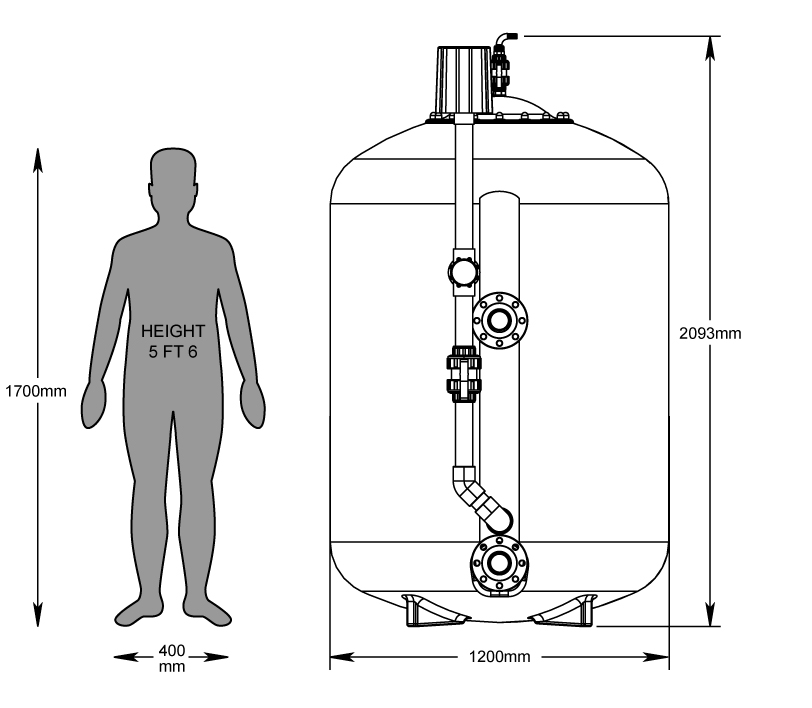 1700mm

HEIGHT
5 FT 6

400
mm

2093mm

1200mm